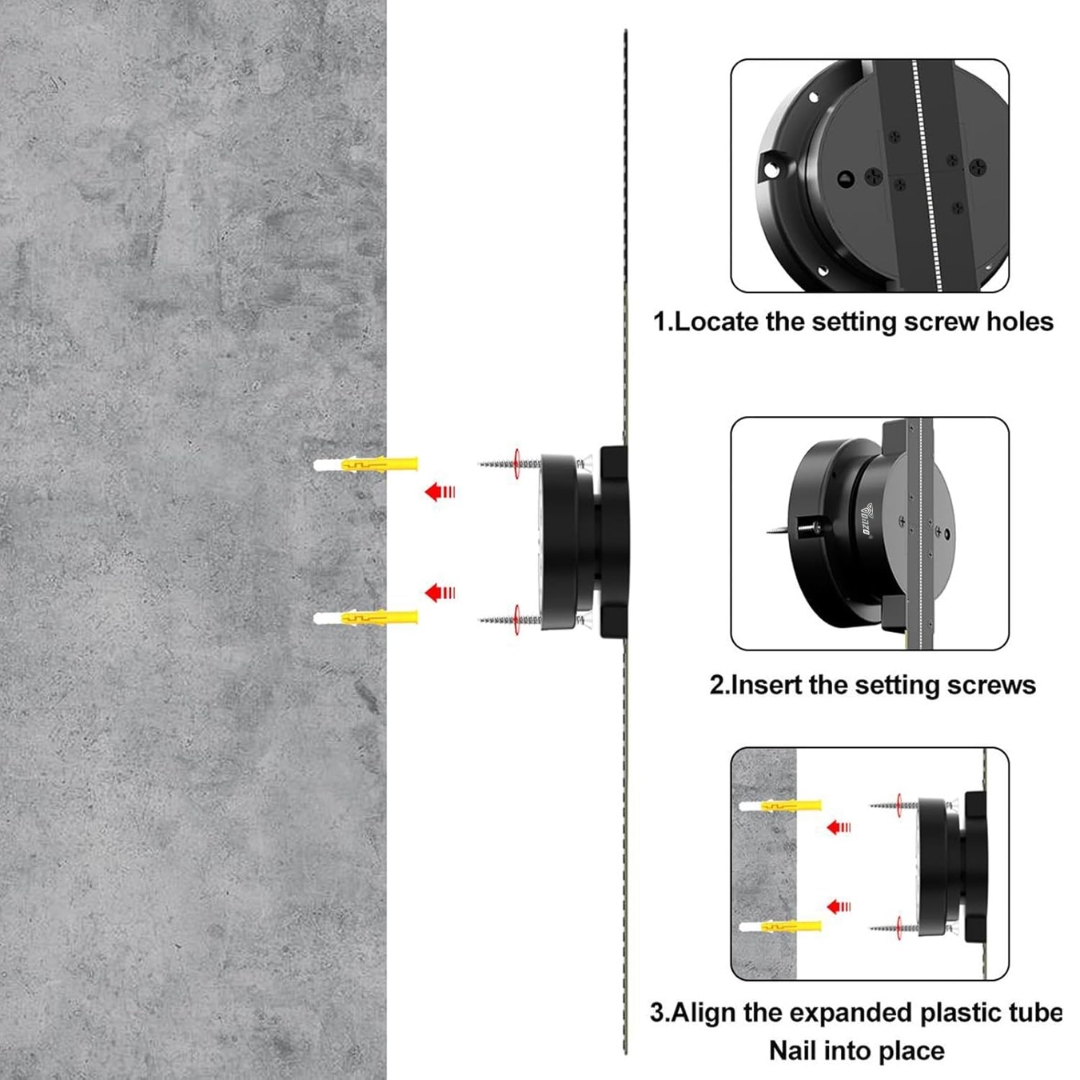 1.Locate the setting screw holes

2.Insert the setting screws

3.Align the expanded plastic tube
Nail into place